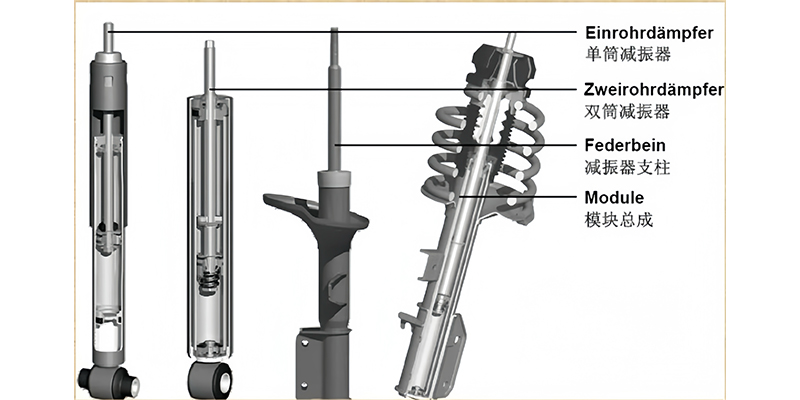 Einrohrdämpfer
单筒减振器

Zweirohrdämpfer
双筒减振器

Federbein
减振器支柱

Module
模块总成